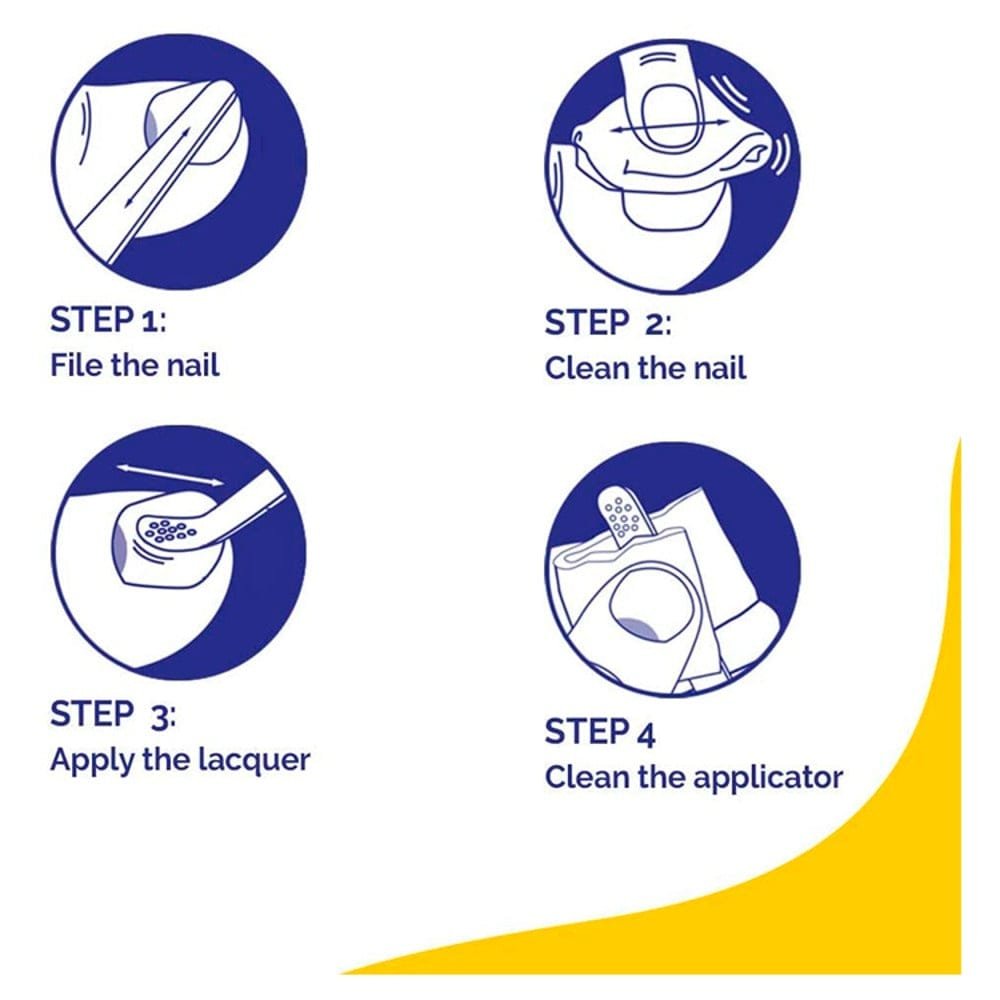 STEP 1:
File the nail

STEP 2:
Clean the nail

STEP 3:
Apply the lacquer

STEP 4
Clean the applicator